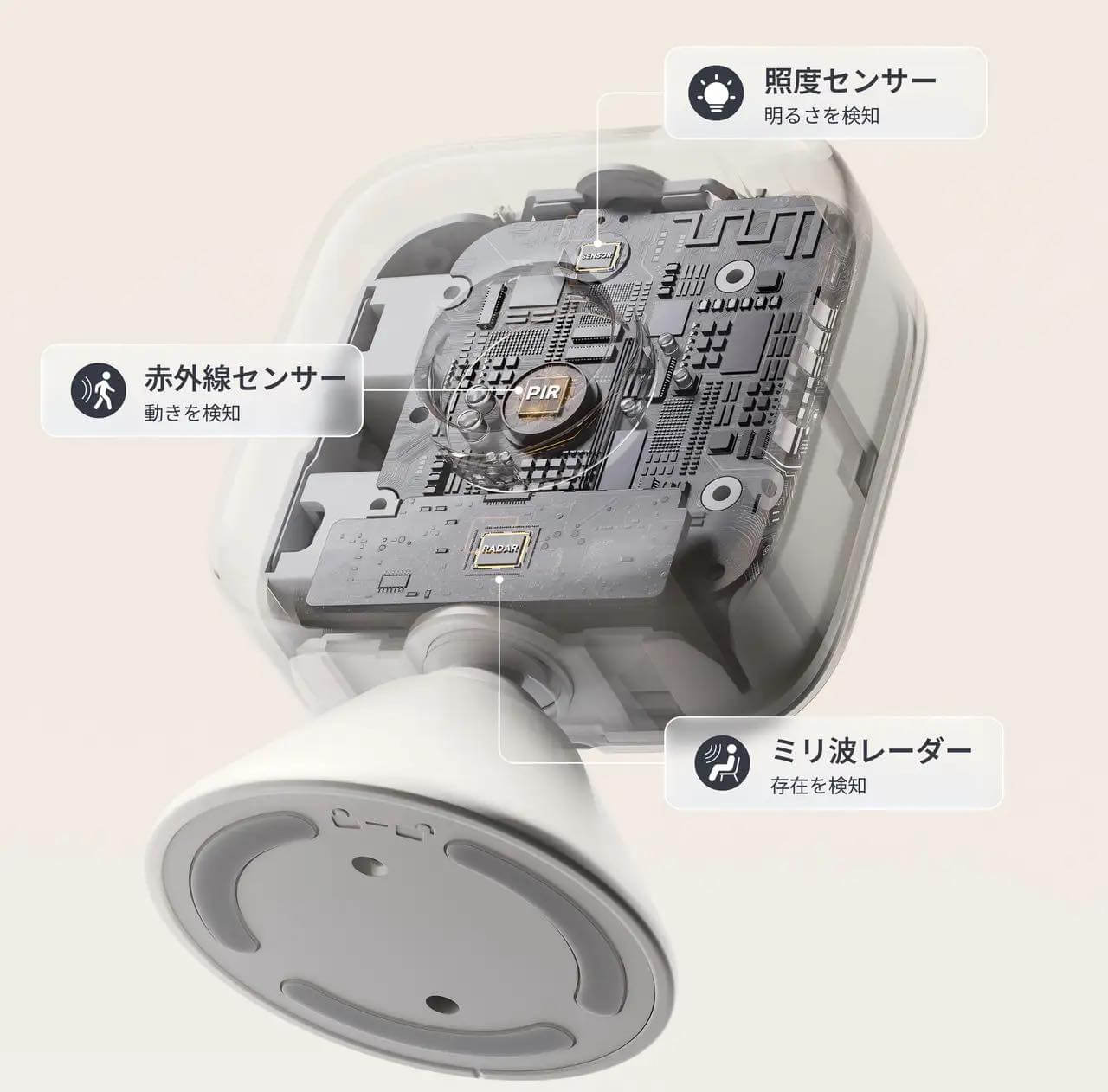 照度センサー
明るさを検知

SENSOR

赤外線センサー
動きを検知

PIR

RADAR

ミリ波レーダー
存在を検知